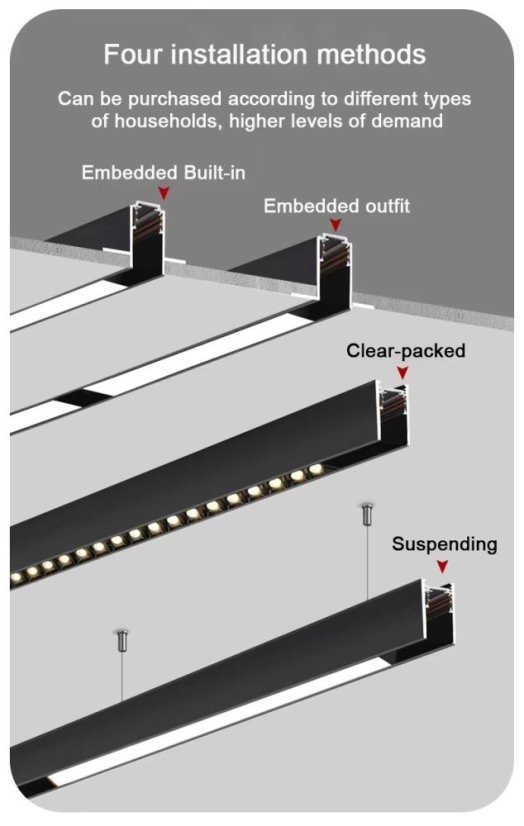 Four installation methods

Can be purchased according to different types of households, higher levels of demand

Embedded Built-in

Embedded outfit

Clear-packed

Suspending