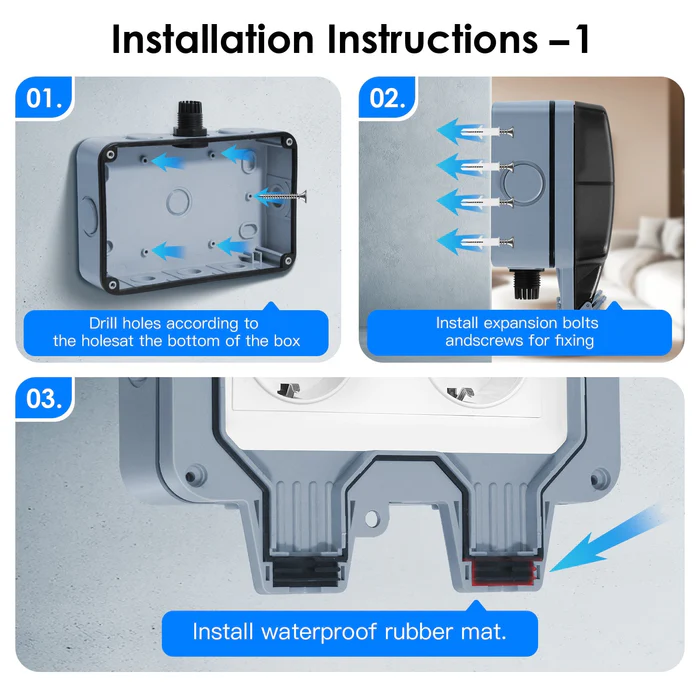 Installation Instructions –1

01.

Drill holes according to the holesat the bottom of the box

02.

Install expansion bolts andscrews for fixing

03.

Install waterproof rubber mat.