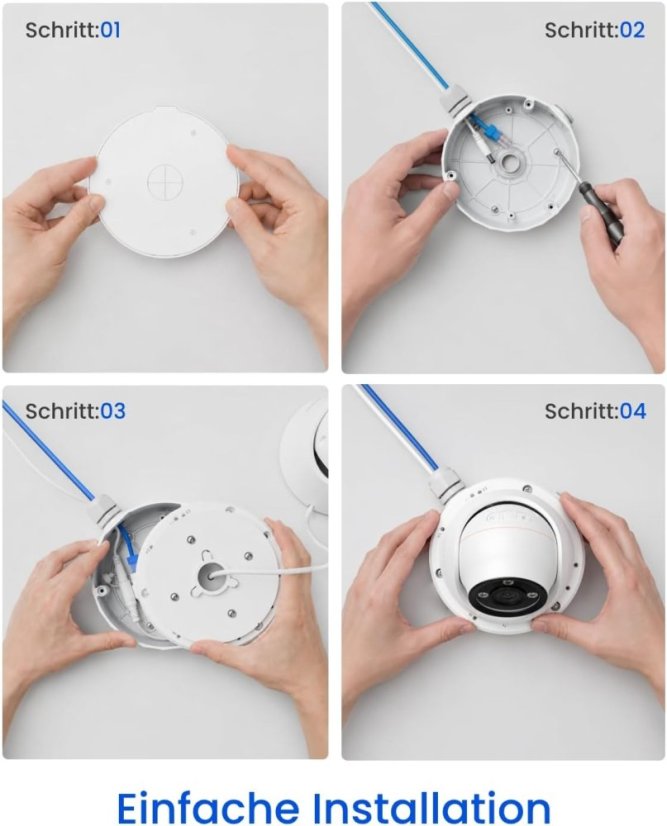 Schritt:01

Schritt:02

Schritt:03

Schritt:04

Einfache Installation