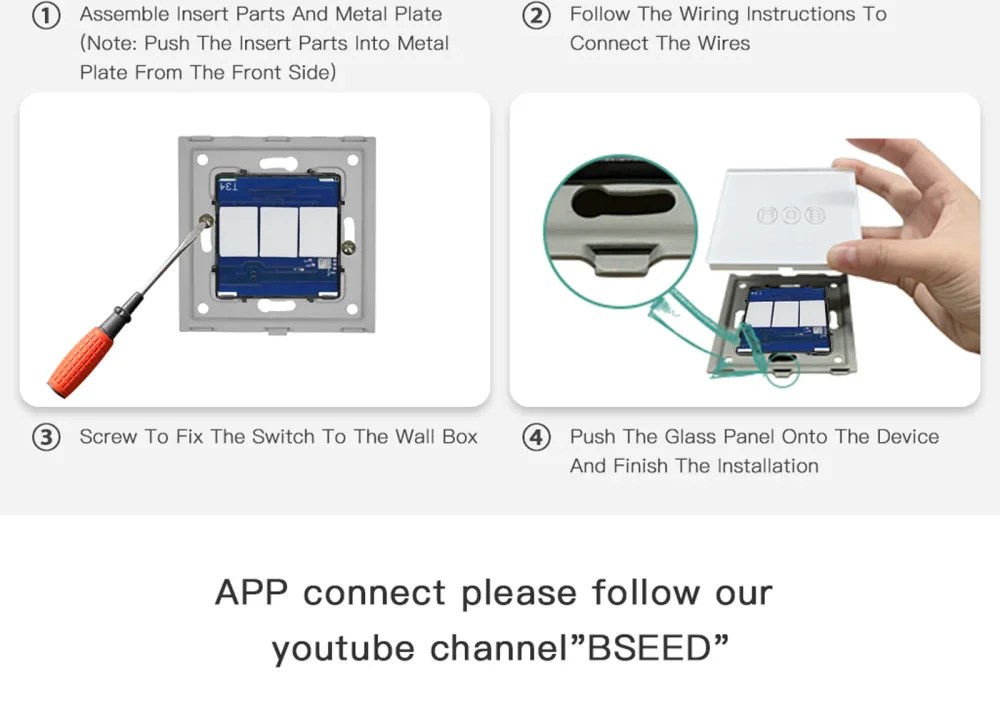 ① Assemble Insert Parts And Metal Plate (Note: Push The Insert Parts Into Metal Plate From The Front Side)

② Follow The Wiring Instructions To Connect The Wires

③ Screw To Fix The Switch To The Wall Box

④ Push The Glass Panel Onto The Device And Finish The Installation

APP connect please follow our youtube channel”BSEED”